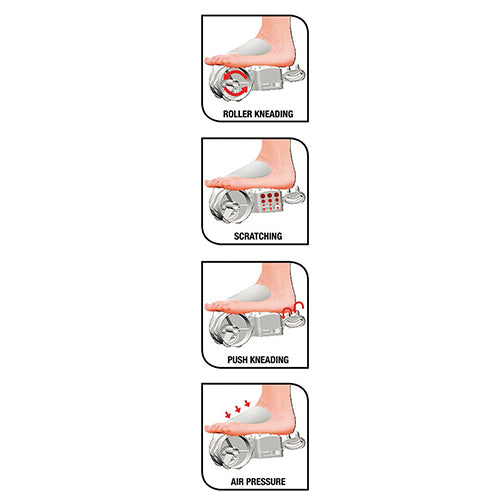 ROLLER KNEADING

SCRATCHING

PUSH KNEADING

AIR PRESSURE